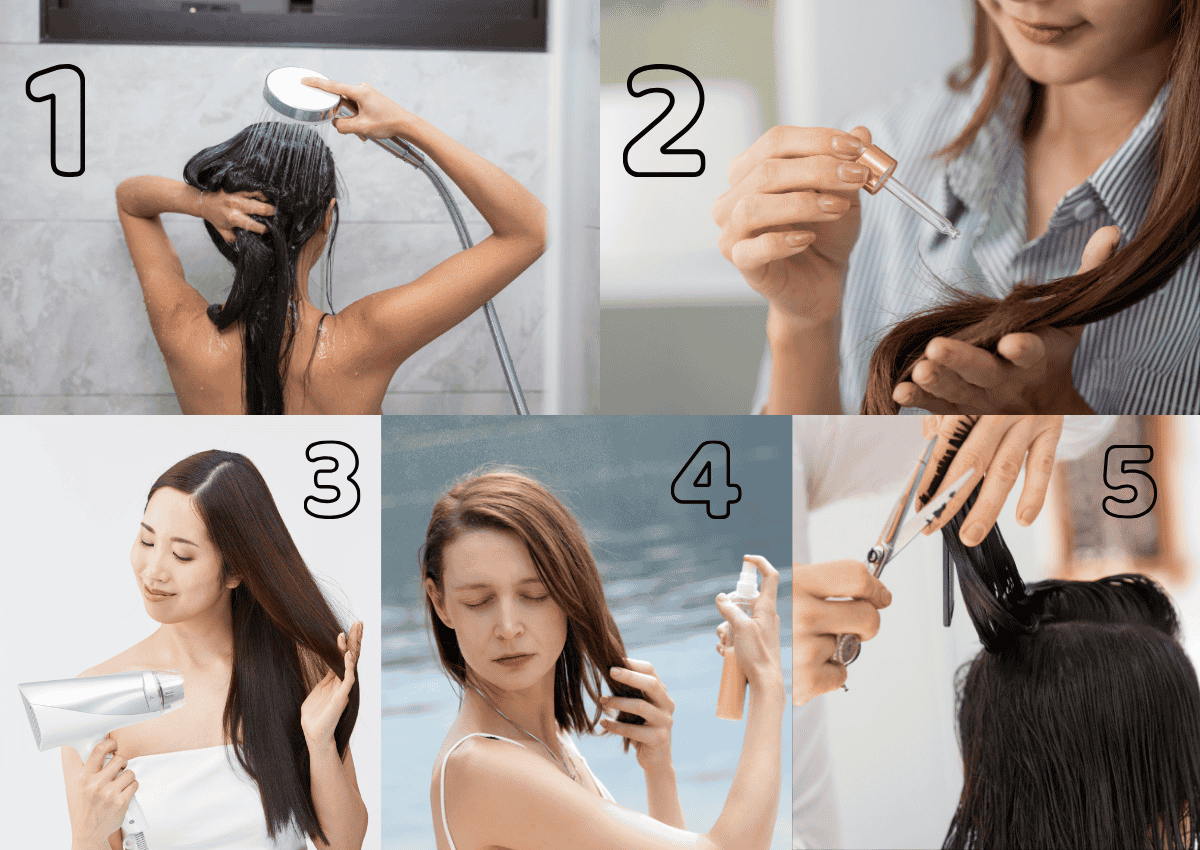 1
2
3
4
5