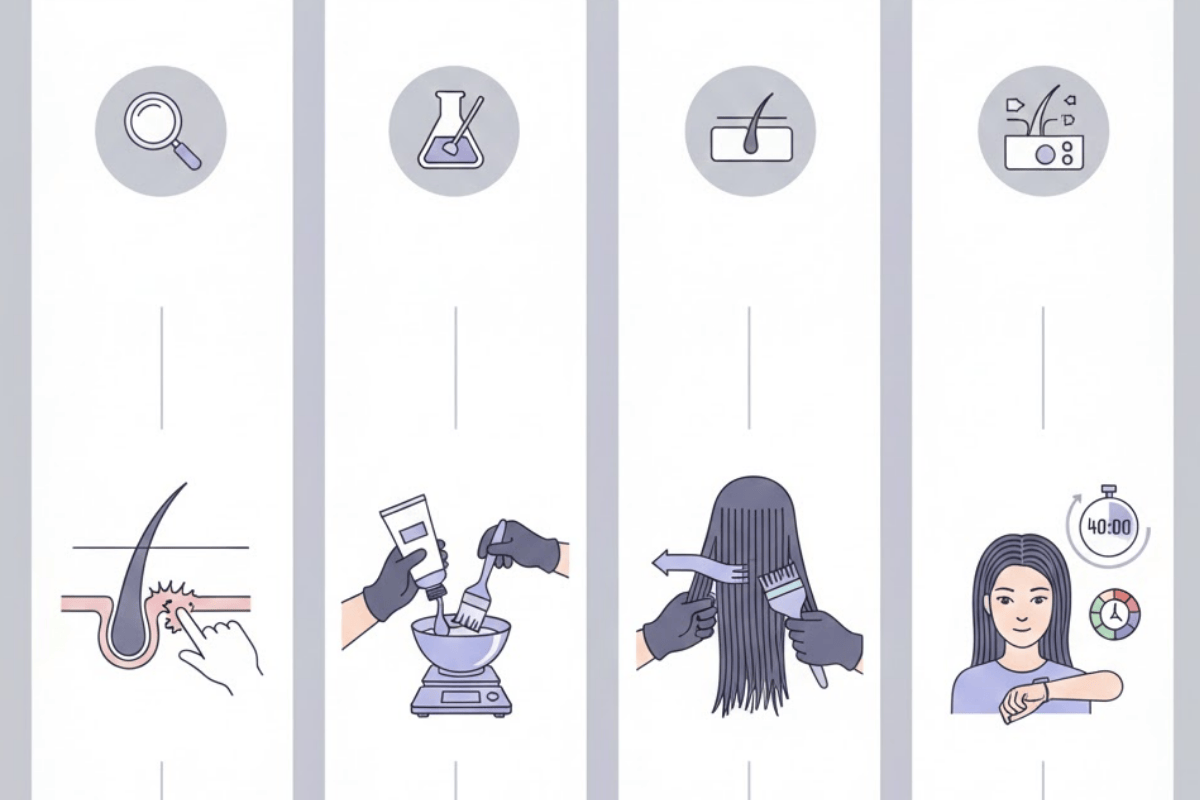 40:00